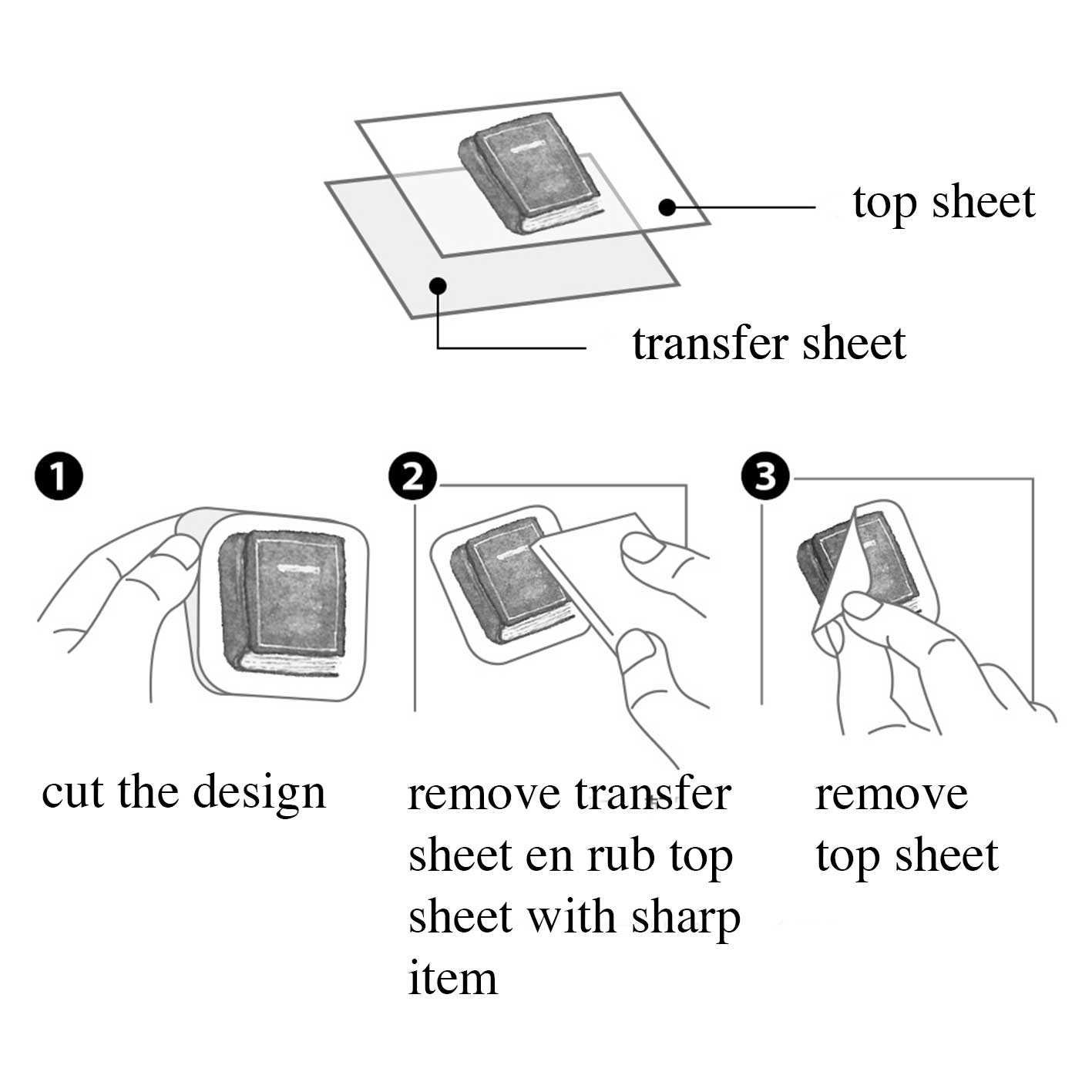 top sheet

transfer sheet

1

cut the design

2

remove transfer sheet en rub top sheet with sharp item

3

remove top sheet